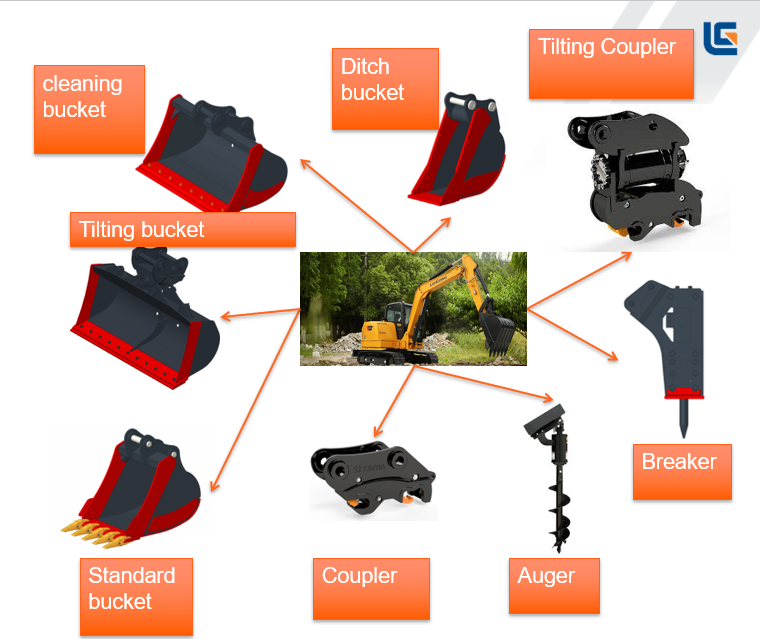 cleaning bucket

Ditch bucket

Tilting Coupler

Tilting bucket

Breaker

Standard bucket

Coupler

Auger